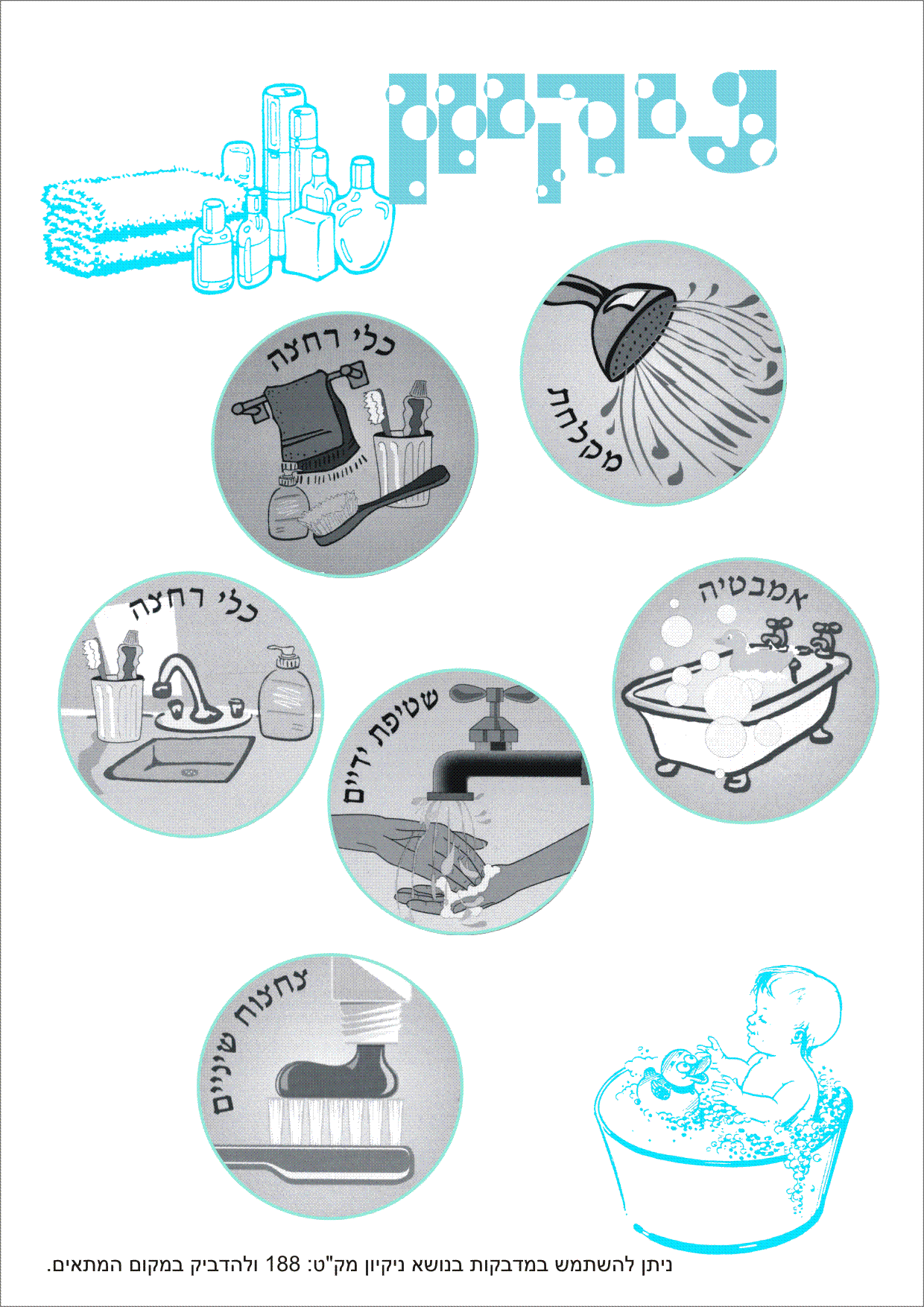 ניקיון

מקלחת

כלי רחצה

אמבטיה

כלי רחצה

שטיפת ידיים

צחצוח שיניים

ניתן להשתמש במדבקות בנושא ניקיון מק"ט: 188 ולהדביק במקום המתאים.